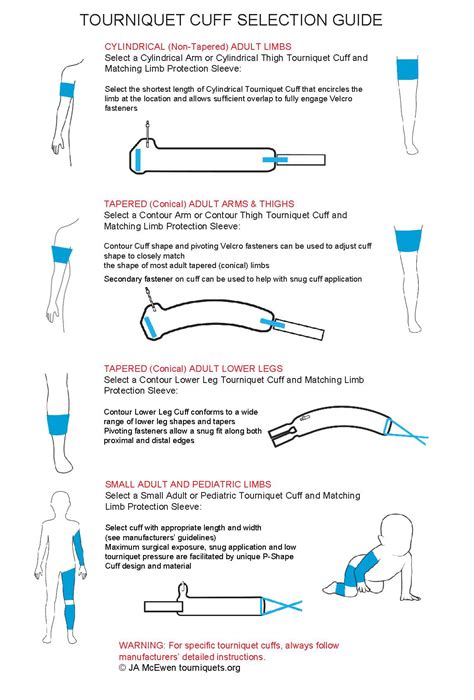 TOURNIQUET CUFF SELECTION GUIDE

CYLINDRICAL (Non-Tapered) ADULT LIMBS
Select a Cylindrical Arm or Cylindrical Thigh Tourniquet Cuff and Matching Limb Protection Sleeve:

Select the shortest length of Cylindrical Tourniquet Cuff that encircles the limb at the location and allows sufficient overlap to fully engage Velcro fasteners

TAPERED (Conical) ADULT ARMS & THIGHS
Select a Contour Arm or Contour Thigh Tourniquet Cuff and Matching Limb Protection Sleeve:

Contour Cuff shape and pivoting Velcro fasteners can be used to adjust cuff shape to closely match
the shape of most adult tapered (conical) limbs

Secondary fastener on cuff can be used to help with snug cuff application

TAPERED (Conical) ADULT LOWER LEGS
Select a Contour Lower Leg Tourniquet Cuff and Matching Limb Protection Sleeve:

Contour Lower Leg Cuff conforms to a wide range of lower leg shapes and tapers
Pivoting fasteners allow a snug fit along both proximal and distal edges

SMALL ADULT AND PEDIATRIC LIMBS
Select a Small Adult or Pediatric Tourniquet Cuff and Matching Limb Protection Sleeve:

Select cuff with appropriate length and width (see manufacturers' guidelines)
Maximum surgical exposure, snug application and low tourniquet pressure are facilitated by unique P-Shape Cuff design and material

WARNING: For specific tourniquet cuffs, always follow manufacturers' detailed instructions.
© JA McEwen tourniquets.org