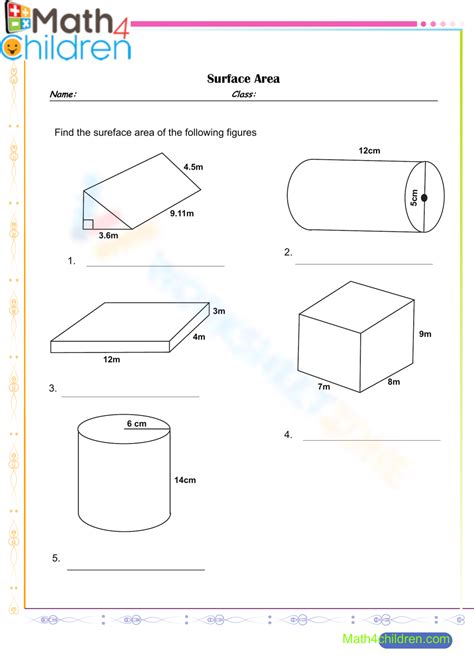 Math4Children

Surface Area

Name: Class:

Find the sureface area of the following figures

4.5m

9.11m

3.6m

1.

12cm

5cm

2.

3m

4m

12m

3.

9m

7m

8m

4.

6 cm

14cm

5.

Math4children.com