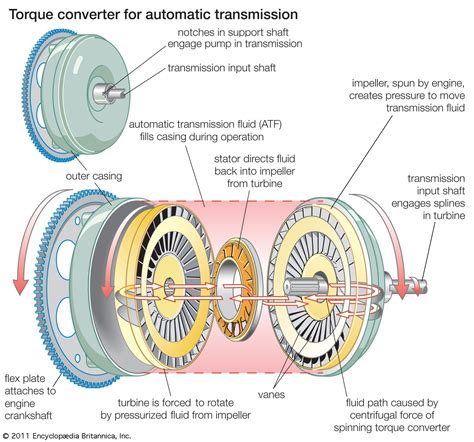 Torque converter for automatic transmission

notches in support shaft engage pump in transmission

transmission input shaft

impeller, spun by engine, creates pressure to move transmission fluid

automatic transmission fluid (ATF) fills casing during operation

stator directs fluid back into impeller from turbine

outer casing

transmission input shaft engages splines in turbine

flex plate attaches to engine crankshaft

turbine is forced to rotate by pressurized fluid from impeller

vanes

fluid path caused by centrifugal force of spinning torque converter

© 2011 Encyclopædia Britannica, Inc.