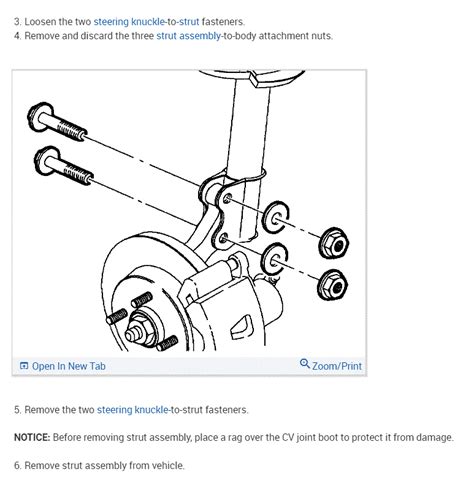 3. Loosen the two steering knuckle-to-strut fasteners.
4. Remove and discard the three strut assembly-to-body attachment nuts.

Open In New Tab

Zoom/Print

5. Remove the two steering knuckle-to-strut fasteners.

NOTICE: Before removing strut assembly, place a rag over the CV joint boot to protect it from damage.

6. Remove strut assembly from vehicle.