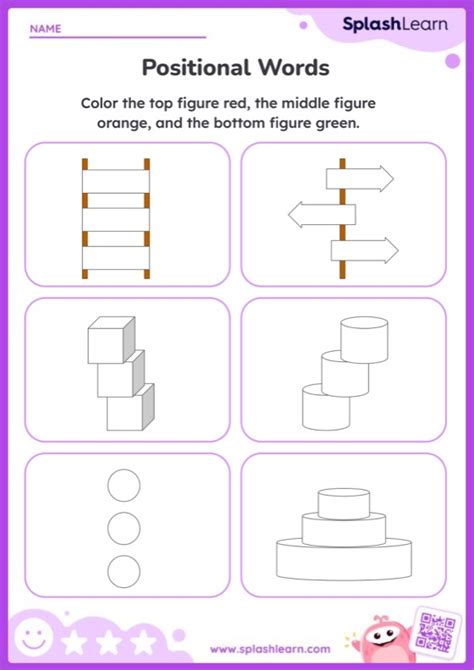 NAME

SplashLearn

Positional Words

Color the top figure red, the middle figure orange, and the bottom figure green.

www.splashlearn.com