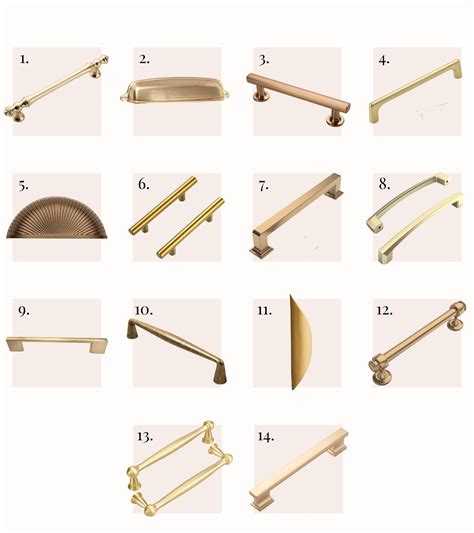 1.

2.

3.

4.

5.

6.

7.

8.

9.

10.

11.

12.

13.

14.