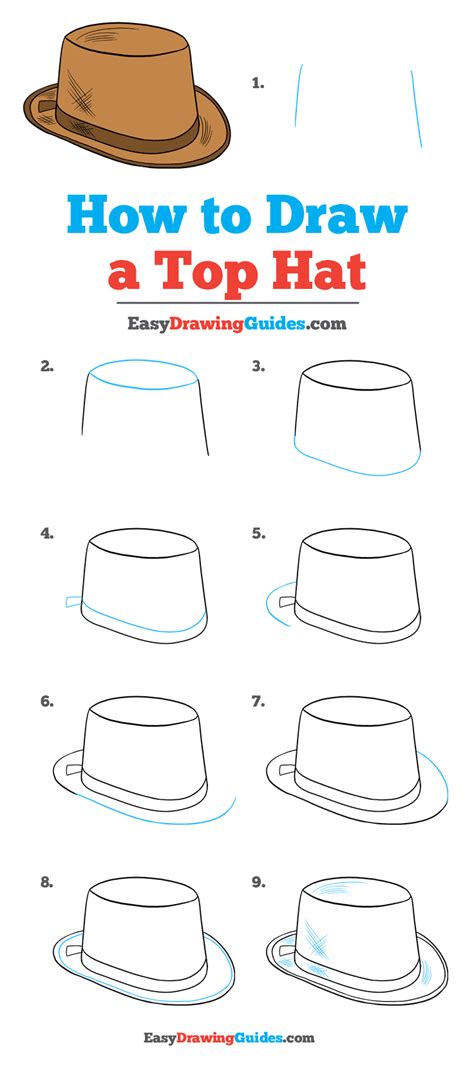 1.

How to Draw a Top Hat

EasyDrawingGuides.com

2.

3.

4.

5.

6.

7.

8.

9.

EasyDrawingGuides.com