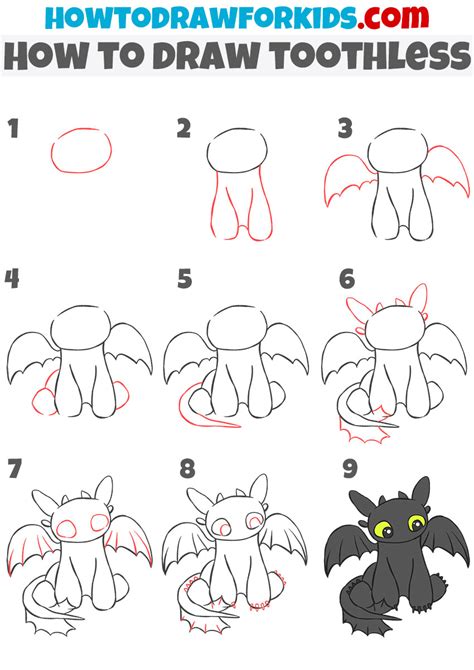 HOWTODRAWFORKIDS.com
HOW TO DRAW TOOTHLESS

1

2

3

4

5

6

7

8

9