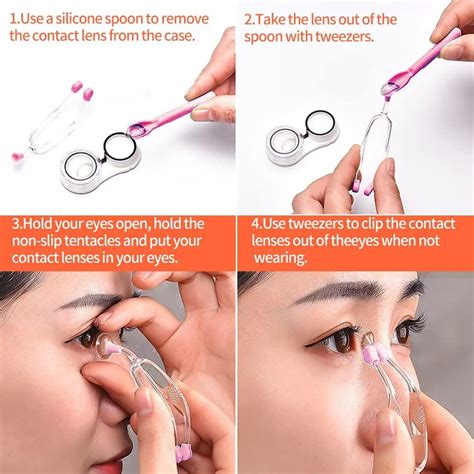 1.Use a silicone spoon to remove the contact lens from the case.

2.Take the lens out of the spoon with tweezers.

3.Hold your eyes open, hold the non-slip tentacles and put your contact lenses in your eyes.

4.Use tweezers to clip the contact lenses out of theeyes when not wearing.