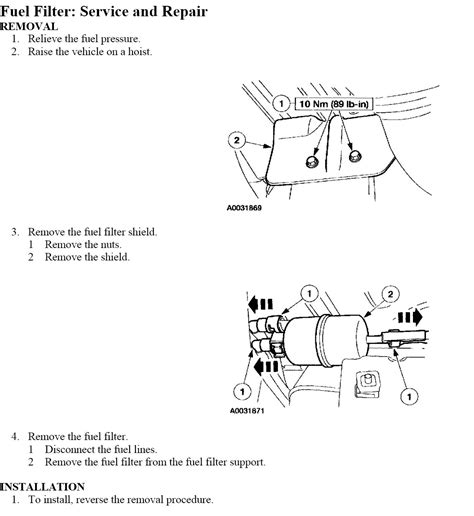 Fuel Filter: Service and Repair
REMOVAL
1. Relieve the fuel pressure.
2. Raise the vehicle on a hoist.

1
10 Nm (89 lb-in)
2
A0031869

3. Remove the fuel filter shield.
1 Remove the nuts.
2 Remove the shield.

1
2
1
1
A0031871

4. Remove the fuel filter.
1 Disconnect the fuel lines.
2 Remove the fuel filter from the fuel filter support.

INSTALLATION
1. To install, reverse the removal procedure.