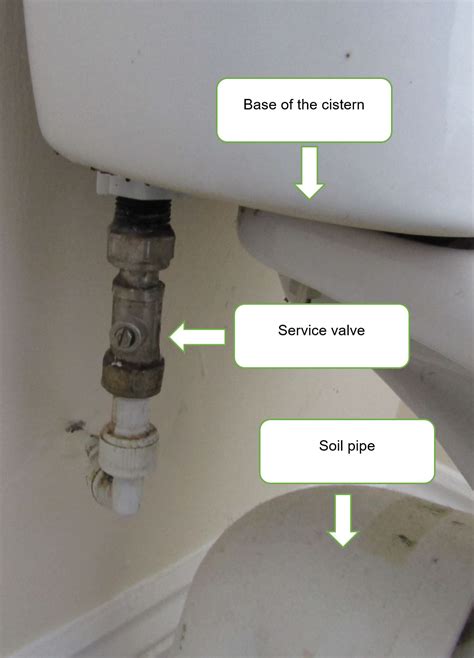 Base of the cistern

Service valve

Soil pipe