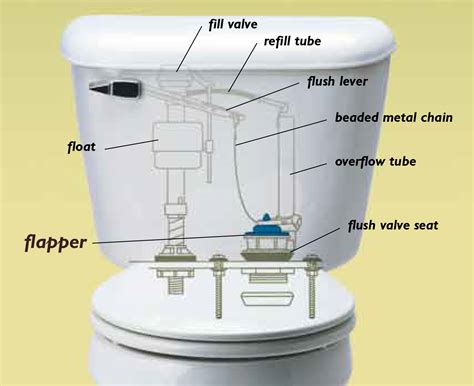 fill valve
refill tube
flush lever
beaded metal chain
float
overflow tube
flush valve seat
flapper