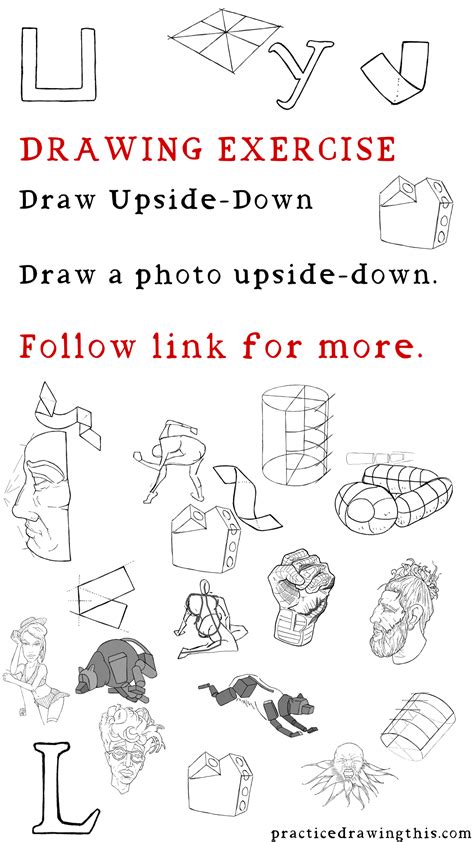 U y

DRAWING EXERCISE

Draw Upside-Down

Draw a photo upside-down.

Follow link for more.

L

practicedrawingthis.com