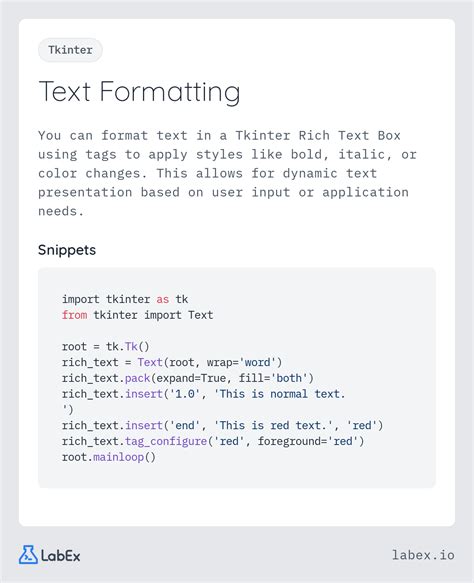 Tkinter

Text Formatting

You can format text in a Tkinter Rich Text Box using tags to apply styles like bold, italic, or color changes. This allows for dynamic text presentation based on user input or application needs.

Snippets

import tkinter as tk
from tkinter import Text

root = tk.Tk()
rich_text = Text(root, wrap='word')
rich_text.pack(expand=True, fill='both')
rich_text.insert('1.0', 'This is normal text.
')
rich_text.insert('end', 'This is red text.', 'red')
rich_text.tag_configure('red', foreground='red')
root.mainloop()

LabEx

labex.io