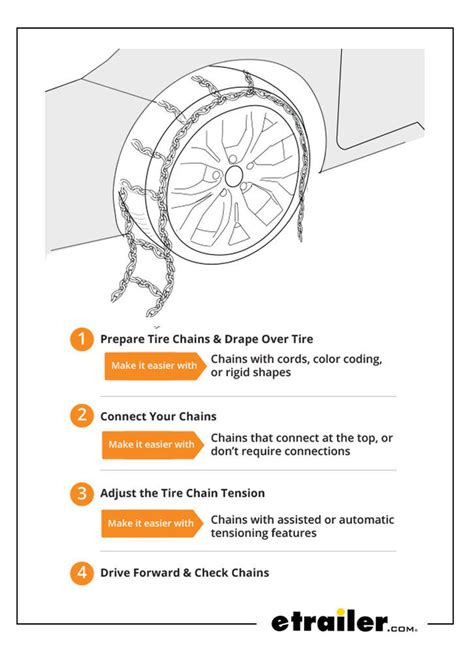 1 Prepare Tire Chains & Drape Over Tire

Make it easier with Chains with cords, color coding, or rigid shapes

2 Connect Your Chains

Make it easier with Chains that connect at the top, or don't require connections

3 Adjust the Tire Chain Tension

Make it easier with Chains with assisted or automatic tensioning features

4 Drive Forward & Check Chains

etrailer.com