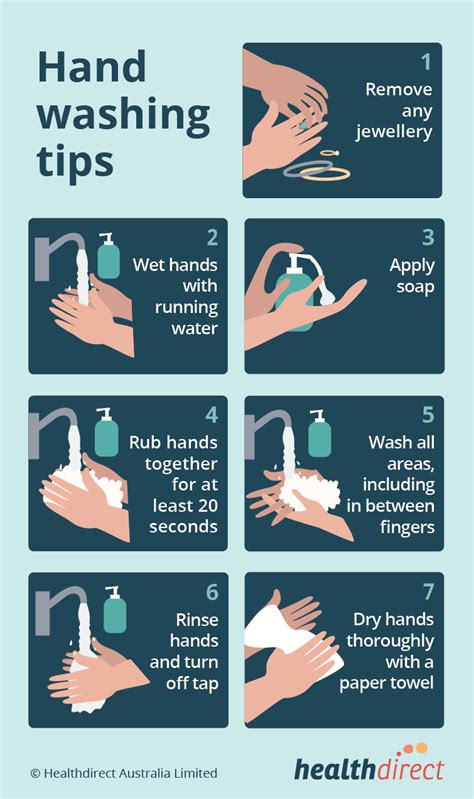 Hand washing tips

1
Remove any jewellery

2
Wet hands with running water

3
Apply soap

4
Rub hands together for at least 20 seconds

5
Wash all areas, including in between fingers

6
Rinse hands and turn off tap

7
Dry hands thoroughly with a paper towel

© Healthdirect Australia Limited

healthdirect