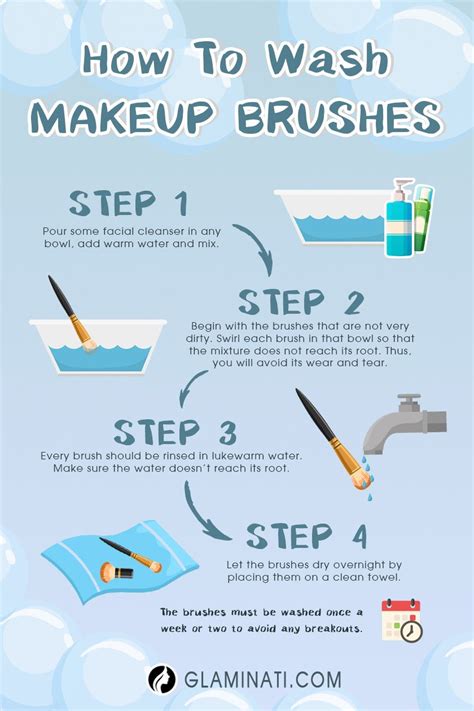 How To Wash
MAKEUP BRUSHES

STEP 1
Pour some facial cleanser in any bowl, add warm water and mix.

STEP 2
Begin with the brushes that are not very dirty. Swirl each brush in that bowl so that the mixture does not reach its root. Thus, you will avoid its wear and tear.

STEP 3
Every brush should be rinsed in lukewarm water. Make sure the water doesn't reach its root.

STEP 4
Let the brushes dry overnight by placing them on a clean towel.

The brushes must be washed once a week or two to avoid any breakouts.

GLAMINATI.COM