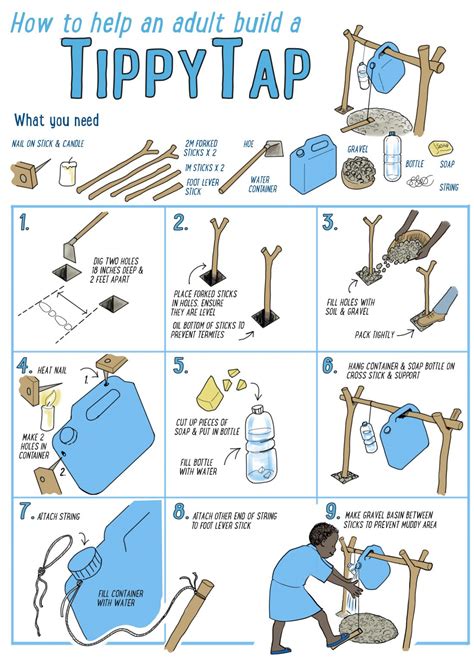 How to help an adult build a

TIPPY TAP

What you need

NAIL ON STICK & CANDLE

2M FORKED STICKS X 2

1M STICKS X 2

FOOT LEVER STICK

HOE

WATER CONTAINER

GRAVEL

BOTTLE

SOAP

STRING

1.

DIG TWO HOLES 18 INCHES DEEP & 2 FEET APART

2.

PLACE FORKED STICKS IN HOLES. ENSURE THEY ARE LEVEL

OIL BOTTOM OF STICKS TO PREVENT TERMITES

3.

FILL HOLES WITH SOIL & GRAVEL

PACK TIGHTLY

4. HEAT NAIL

1.

MAKE 2 HOLES IN CONTAINER

2.

5.

CUT UP PIECES OF SOAP & PUT IN BOTTLE

FILL BOTTLE WITH WATER

6. HANG CONTAINER & SOAP BOTTLE ON CROSS STICK & SUPPORT

7. ATTACH STRING

FILL CONTAINER WITH WATER

8. ATTACH OTHER END OF STRING TO FOOT LEVER STICK

9. MAKE GRAVEL BASIN BETWEEN STICKS TO PREVENT MUDDY AREA