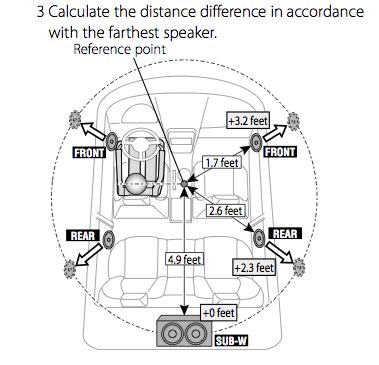 3 Calculate the distance difference in accordance with the farthest speaker.

Reference point

+3.2 feet

FRONT

FRONT

1.7 feet

2.6 feet

REAR

REAR

4.9 feet

+2.3 feet

+0 feet

SUB-W