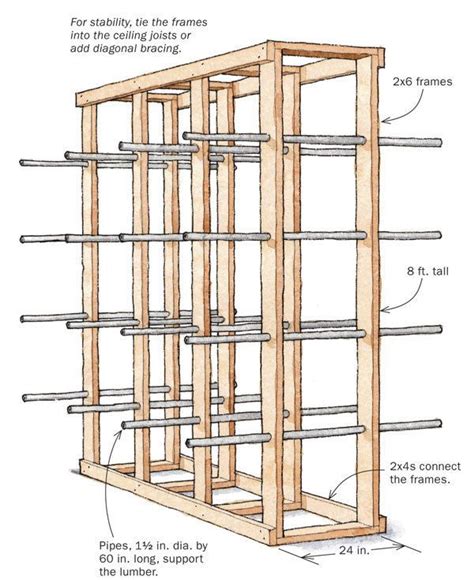 For stability, tie the frames into the ceiling joists or add diagonal bracing.

2x6 frames

8 ft. tall

2x4s connect the frames.

Pipes, 1½ in. dia. by 60 in. long, support the lumber.

24 in.