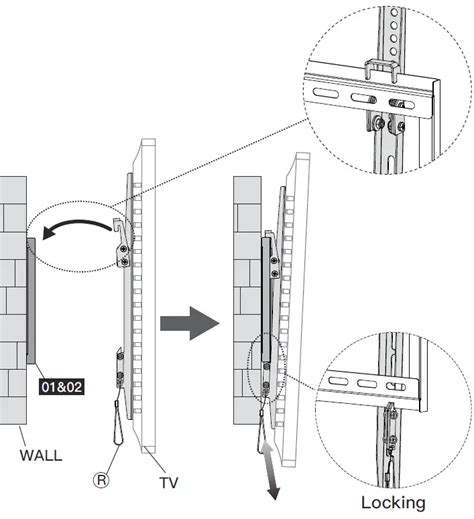 01&02

WALL

R

TV

Locking