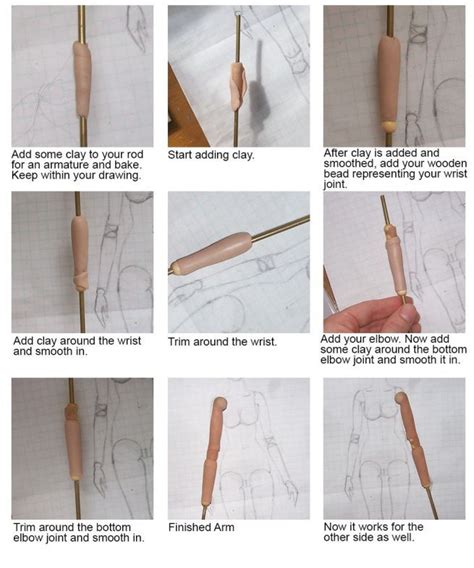 Add some clay to your rod for an armature and bake. Keep within your drawing.

Start adding clay.

After clay is added and smoothed, add your wooden bead representing your wrist joint.

Add clay around the wrist and smooth in.

Trim around the wrist.

Add your elbow. Now add some clay around the bottom elbow joint and smooth it in.

Trim around the bottom elbow joint and smooth in.

Finished Arm

Now it works for the other side as well.