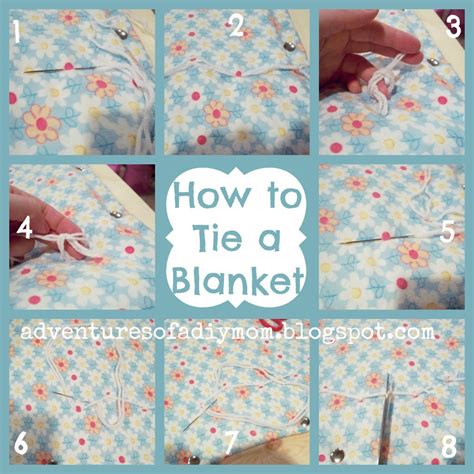 1

2

3

4

How to Tie a Blanket

5

adventuresofadiymom.blogspot.com

6

7

8