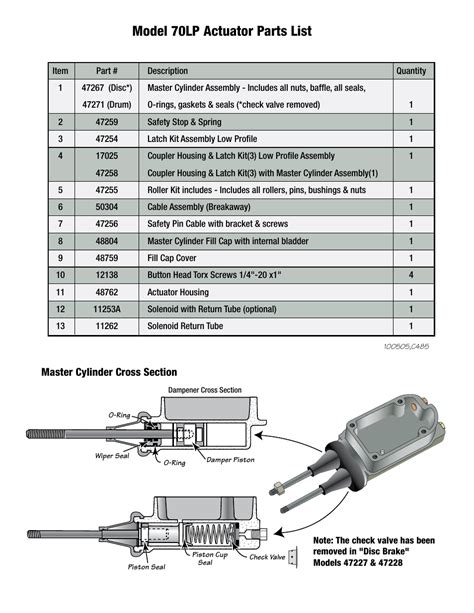 Model 70LP Actuator Parts List

| Item | Part # | Description | Quantity |
|---|---|---|---|
| 1 | 47267 (Disc*) 47271 (Drum) | Master Cylinder Assembly - Includes all nuts, baffle, all seals, O-rings, gaskets & seals (*check valve removed) | 1 |
| 2 | 47259 | Safety Stop & Spring | 1 |
| 3 | 47254 | Latch Kit Assembly Low Profile | 1 |
| 4 | 17025 47258 | Coupler Housing & Latch Kit(3) Low Profile Assembly Coupler Housing & Latch Kit(3) with Master Cylinder Assembly(1) | 1 |
| 5 | 47255 | Roller Kit includes - Includes all rollers, pins, bushings & nuts | 1 |
| 6 | 50304 | Cable Assembly (Breakaway) | 1 |
| 7 | 47256 | Safety Pin Cable with bracket & screws | 1 |
| 8 | 48804 | Master Cylinder Fill Cap with internal bladder | 1 |
| 9 | 48759 | Fill Cap Cover | 1 |
| 10 | 12138 | Button Head Torx Screws 1/4"-20 x1" | 4 |
| 11 | 48762 | Actuator Housing | 1 |
| 12 | 11253A | Solenoid with Return Tube (optional) | 1 |
| 13 | 11262 | Solenoid Return Tube | 1 |

100505,C485

Master Cylinder Cross Section

Dampener Cross Section

O-Ring

Wiper Seal

O-Ring

Damper Piston

Piston Seal

Piston Cup Seal

Check Valve

Note: The check valve has been removed in "Disc Brake" Models 47227 & 47228