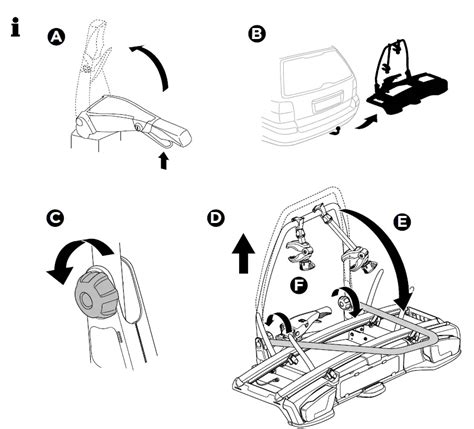 i
A
B
C
D
E
F