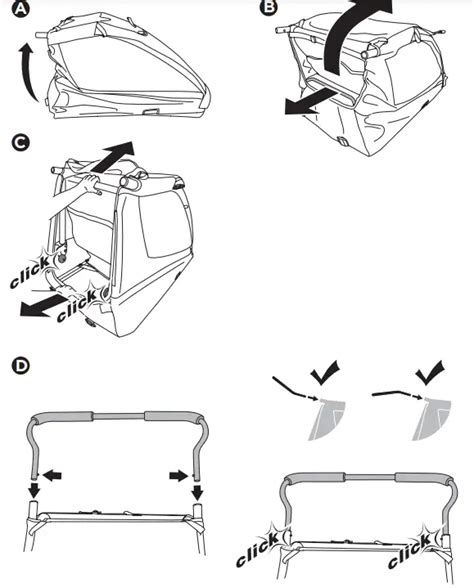 A

B

C

click

click

D

click

click