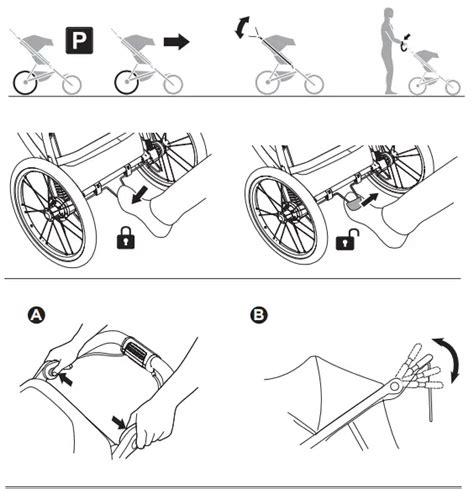 P

A

B