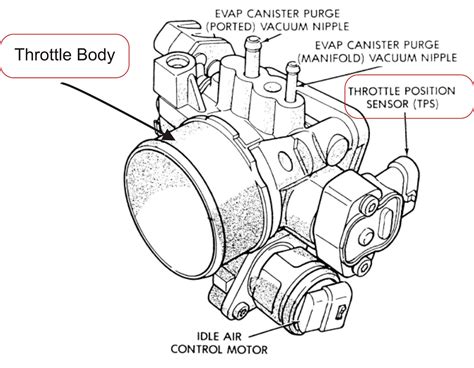 Throttle Body

EVAP CANISTER PURGE (PORTED) VACUUM NIPPLE

EVAP CANISTER PURGE (MANIFOLD) VACUUM NIPPLE

THROTTLE POSITION SENSOR (TPS)

IDLE AIR CONTROL MOTOR