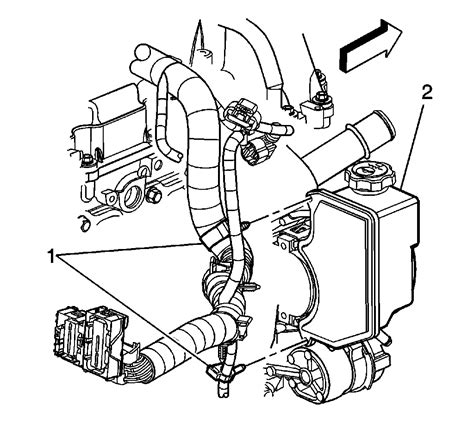 2

1