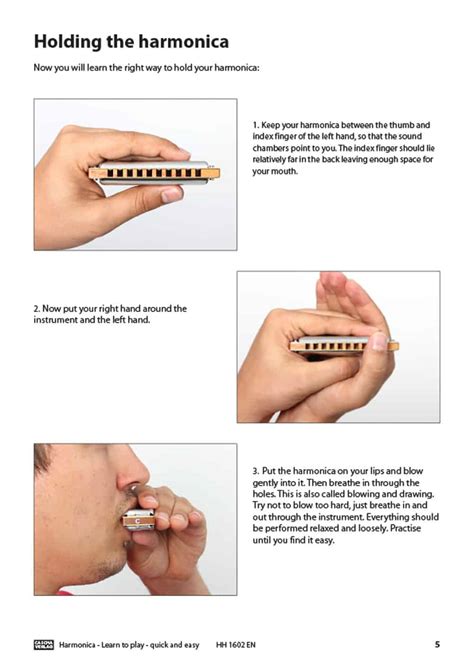 Holding the harmonica

Now you will learn the right way to hold your harmonica:

1. Keep your harmonica between the thumb and index finger of the left hand, so that the sound chambers point to you. The index finger should lie relatively far in the back leaving enough space for your mouth.

2. Now put your right hand around the instrument and the left hand.

C

3. Put the harmonica on your lips and blow gently into it. Then breathe in through the holes. This is also called blowing and drawing. Try not to blow too hard, just breathe in and out through the instrument. Everything should be performed relaxed and loosely. Practise until you find it easy.

CASCHA VERLAG Harmonica - Learn to play - quick and easy HH 1602 EN 5