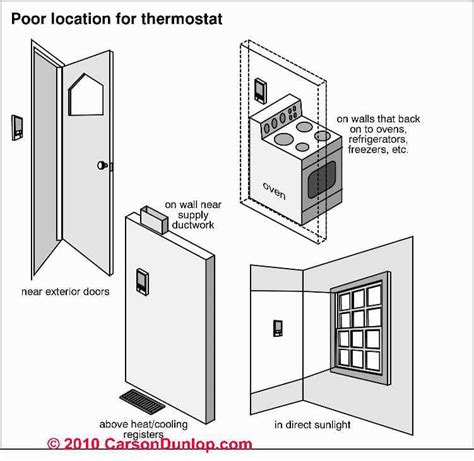 Poor location for thermostat

on walls that back on to ovens, refrigerators, freezers, etc.

oven

on wall near supply ductwork

near exterior doors

above heat/cooling registers

in direct sunlight

© 2010 CarsonDunlop.com