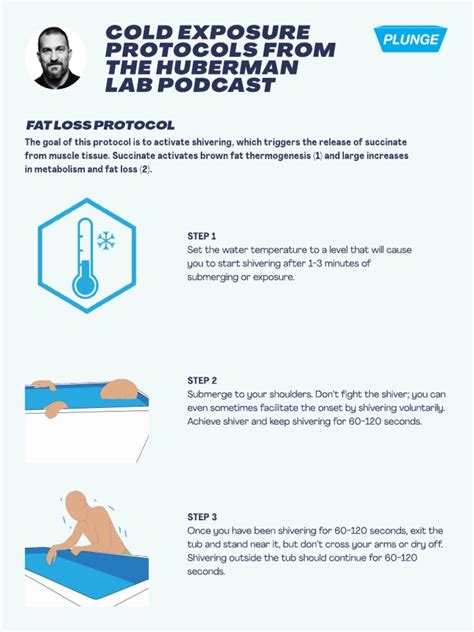 COLD EXPOSURE PROTOCOLS FROM THE HUBERMAN LAB PODCAST

PLUNGE

FAT LOSS PROTOCOL

The goal of this protocol is to activate shivering, which triggers the release of succinate from muscle tissue. Succinate activates brown fat thermogenesis (1) and large increases in metabolism and fat loss (2).

STEP 1
Set the water temperature to a level that will cause you to start shivering after 1-3 minutes of submerging or exposure.

STEP 2
Submerge to your shoulders. Don't fight the shiver; you can even sometimes facilitate the onset by shivering voluntarily. Achieve shiver and keep shivering for 60-120 seconds.

STEP 3
Once you have been shivering for 60-120 seconds, exit the tub and stand near it, but don't cross your arms or dry off. Shivering outside the tub should continue for 60-120 seconds.