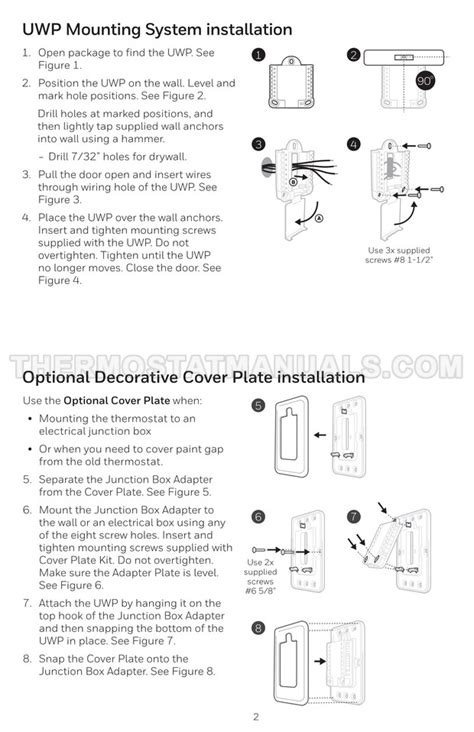 UWP Mounting System installation

1. Open package to find the UWP. See Figure 1.

2. Position the UWP on the wall. Level and mark hole positions. See Figure 2.

Drill holes at marked positions, and then lightly tap supplied wall anchors into wall using a hammer.

– Drill 7/32" holes for drywall.

3. Pull the door open and insert wires through wiring hole of the UWP. See Figure 3.

4. Place the UWP over the wall anchors. Insert and tighten mounting screws supplied with the UWP. Do not overtighten. Tighten until the UWP no longer moves. Close the door. See Figure 4.

1

2

90°

3

B

A

4

Use 3x supplied screws #8 1-1/2"

THERMOSTATMANUALS.COM

Optional Decorative Cover Plate installation

Use the **Optional Cover Plate** when:

• Mounting the thermostat to an electrical junction box

• Or when you need to cover paint gap from the old thermostat.

5. Separate the Junction Box Adapter from the Cover Plate. See Figure 5.

6. Mount the Junction Box Adapter to the wall or an electrical box using any of the eight screw holes. Insert and tighten mounting screws supplied with Cover Plate Kit. Do not overtighten. Make sure the Adapter Plate is level. See Figure 6.

7. Attach the UWP by hanging it on the top hook of the Junction Box Adapter and then snapping the bottom of the UWP in place. See Figure 7.

8. Snap the Cover Plate onto the Junction Box Adapter. See Figure 8.

5

6

Use 2x supplied screws #6 5/8"

7

8

2