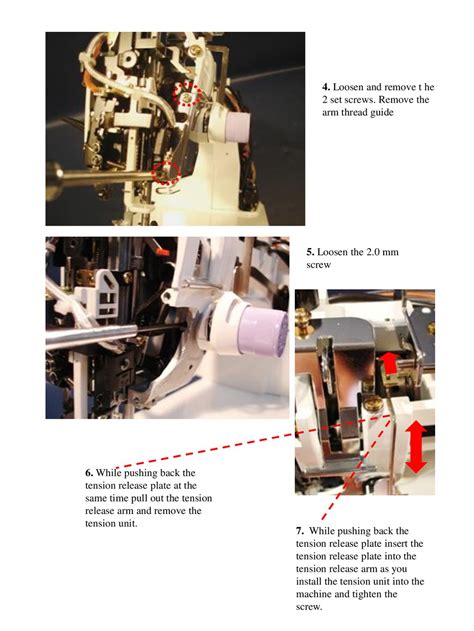 **4.** Loosen and remove t he 2 set screws. Remove the arm thread guide

**5.** Loosen the 2.0 mm screw

**6.** While pushing back the tension release plate at the same time pull out the tension release arm and remove the tension unit.

**7.** While pushing back the tension release plate insert the tension release plate into the tension release arm as you install the tension unit into the machine and tighten the screw.