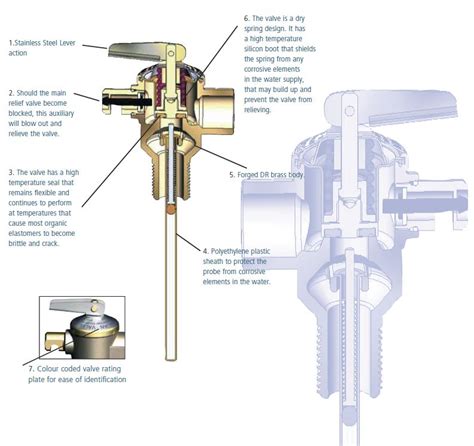 1.Stainless Steel Lever action

2. Should the main relief valve become blocked, this auxiliary will blow out and relieve the valve.

3. The valve has a high temperature seal that remains flexible and continues to perform at temperatures that cause most organic elastomers to become brittle and crack.

6. The valve is a dry spring design. It has a high temperature silicon boot that shields the spring from any corrosive elements in the water supply, that may build up and prevent the valve from relieving.

5. Forged DR brass body

4. Polyethylene plastic sheath to protect the probe from corrosive elements in the water.

7. Colour coded valve rating plate for ease of identification