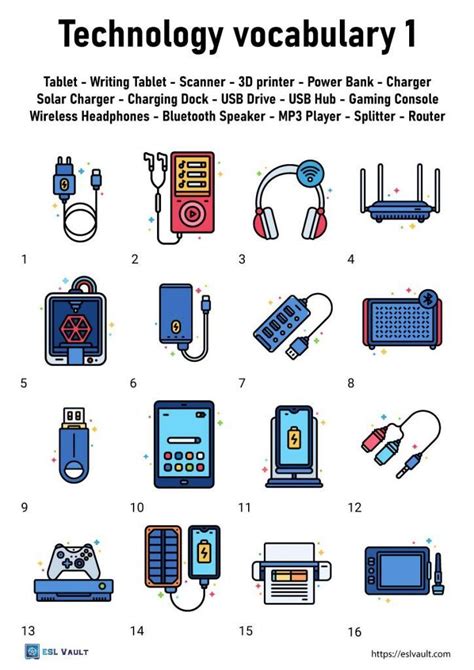 Technology vocabulary 1

Tablet - Writing Tablet - Scanner - 3D printer - Power Bank - Charger
Solar Charger - Charging Dock - USB Drive - USB Hub - Gaming Console
Wireless Headphones - Bluetooth Speaker - MP3 Player - Splitter - Router

1

2

3

4

5

6

7

8

9

10

11

12

13

14

15

16

ESL VAULT

https://eslvault.com