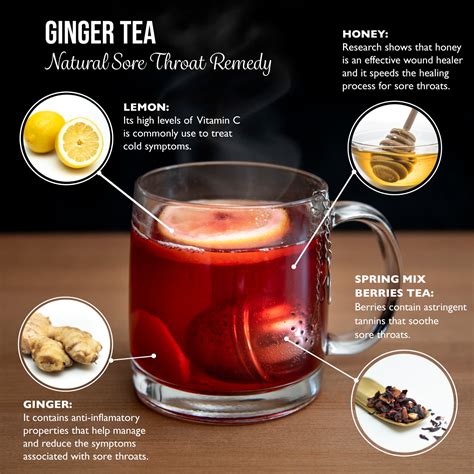 GINGER TEA
Natural Sore Throat Remedy

HONEY:
Research shows that honey is an effective wound healer and it speeds the healing process for sore throats.

LEMON:
Its high levels of Vitamin C is commonly use to treat cold symptoms.

SPRING MIX BERRIES TEA:
Berries contain astringent tannins that soothe sore throats.

GINGER:
It contains anti-inflamatory properties that help manage and reduce the symptoms associated with sore throats.