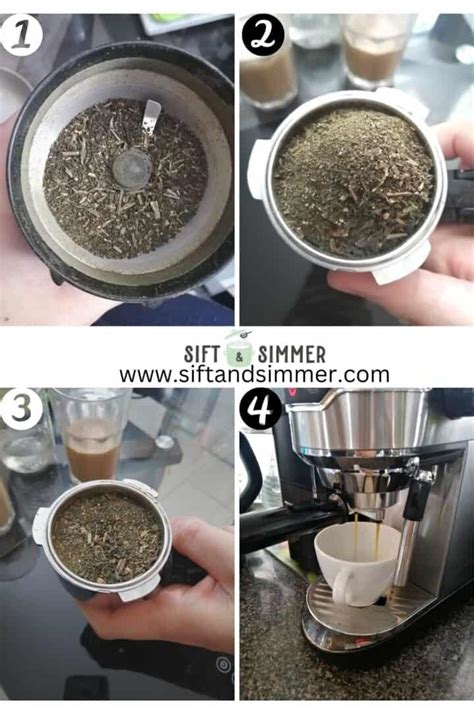 1

2

SIFT & SIMMER
www.siftandsimmer.com

3

4