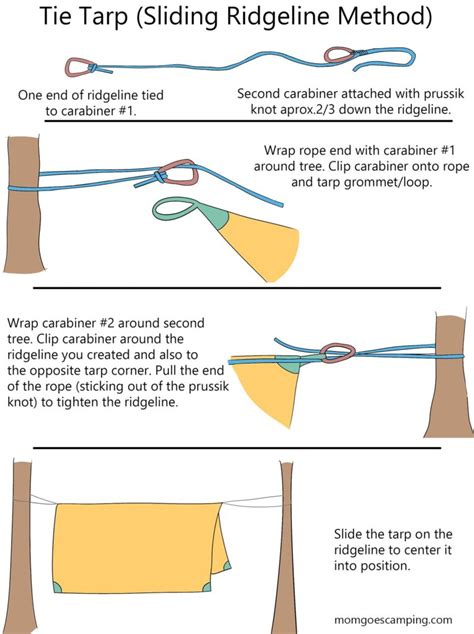 Tie Tarp (Sliding Ridgeline Method)

One end of ridgeline tied to carabiner #1.

Second carabiner attached with prussik knot aprox.2/3 down the ridgeline.

Wrap rope end with carabiner #1 around tree. Clip carabiner onto rope and tarp grommet/loop.

Wrap carabiner #2 around second tree. Clip carabiner around the ridgeline you created and also to the opposite tarp corner. Pull the end of the rope (sticking out of the prussik knot) to tighten the ridgeline.

Slide the tarp on the ridgeline to center it into position.

momgoescamping.com