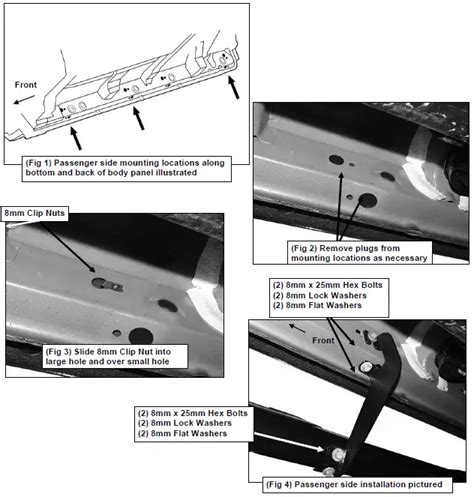 Front

(Fig 1) Passenger side mounting locations along bottom and back of body panel illustrated

(Fig 2) Remove plugs from mounting locations as necessary

8mm Clip Nuts

(Fig 3) Slide 8mm Clip Nut into large hole and over small hole

(2) 8mm x 25mm Hex Bolts
(2) 8mm Lock Washers
(2) 8mm Flat Washers

Front

(2) 8mm x 25mm Hex Bolts
(2) 8mm Lock Washers
(2) 8mm Flat Washers

(Fig 4) Passenger side installation pictured