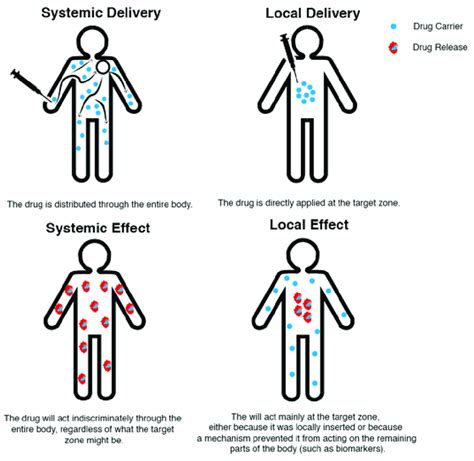 Systemic Delivery

Local Delivery

Drug Carrier

Drug Release

The drug is distributed through the entire body.

The drug is directly applied at the target zone.

Systemic Effect

Local Effect

The drug will act indiscriminately through the entire body, regardless of what the target zone might be.

The will act mainly at the target zone, either because it was locally inserted or because a mechanism prevented it from acting on the remaining parts of the body (such as biomarkers).