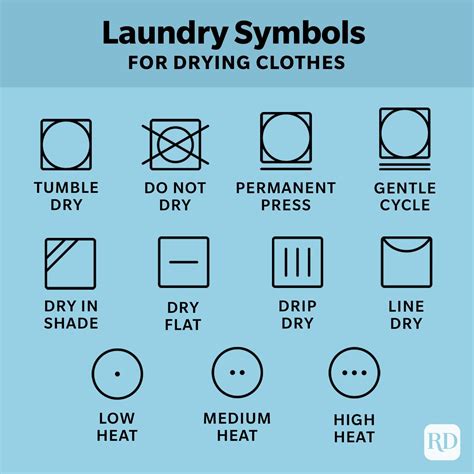 Laundry Symbols
FOR DRYING CLOTHES

TUMBLE DRY

DO NOT DRY

PERMANENT PRESS

GENTLE CYCLE

DRY IN SHADE

DRY FLAT

DRIP DRY

LINE DRY

LOW HEAT

MEDIUM HEAT

HIGH HEAT

RD