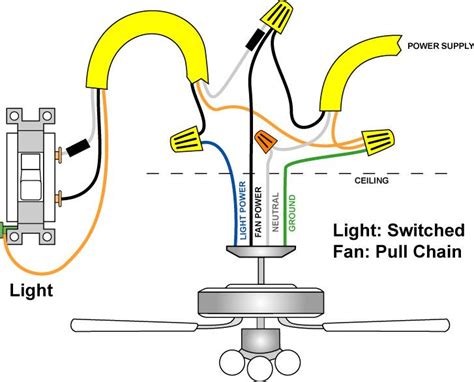 POWER SUPPLY

CEILING

LIGHT POWER
FAN POWER
NEUTRAL
GROUND

Light: Switched
Fan: Pull Chain

Light