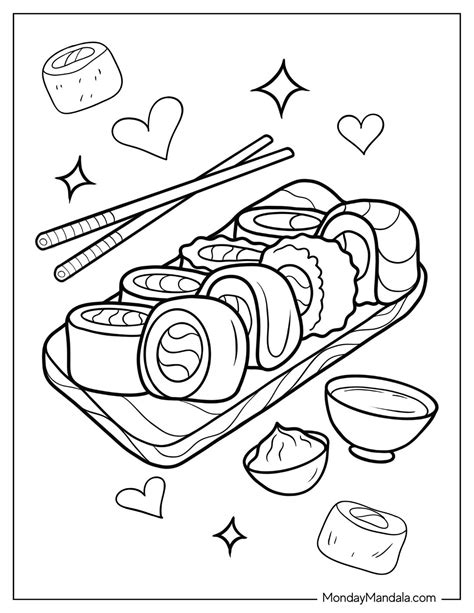 MondayMandala.com