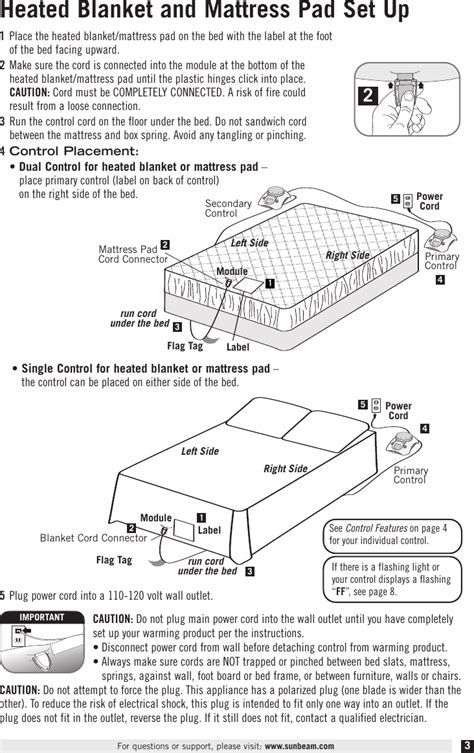 Heated Blanket and Mattress Pad Set Up

1 Place the heated blanket/mattress pad on the bed with the label at the foot of the bed facing upward.

2 Make sure the cord is connected into the module at the bottom of the heated blanket/mattress pad until the plastic hinges click into place. CAUTION: Cord must be COMPLETELY CONNECTED. A risk of fire could result from a loose connection.

2

3 Run the control cord on the floor under the bed. Do not sandwich cord between the mattress and box spring. Avoid any tangling or pinching.

4 Control Placement:

• Dual Control for heated blanket or mattress pad – place primary control (label on back of control) on the right side of the bed.

Secondary Control

5 Power Cord

Mattress Pad Cord Connector 2

Left Side

Right Side

Primary Control 4

Module 1

run cord under the bed 3

Flag Tag

Label

• Single Control for heated blanket or mattress pad – the control can be placed on either side of the bed.

5 Power Cord

4

Left Side

Right Side

Primary Control

Module 1

Label

2 Blanket Cord Connector

Flag Tag

run cord under the bed 3

See Control Features on page 4 for your individual control.

If there is a flashing light or your control displays a flashing "FF", see page 8.

5 Plug power cord into a 110-120 volt wall outlet.

IMPORTANT

CAUTION: Do not plug main power cord into the wall outlet until you have completely set up your warming product per the instructions.
• Disconnect power cord from wall before detaching control from warming product.
• Always make sure cords are NOT trapped or pinched between bed slats, mattress, springs, against wall, foot board or bed frame, or between furniture, walls or chairs.

CAUTION: Do not attempt to force the plug. This appliance has a polarized plug (one blade is wider than the other). To reduce the risk of electrical shock, this plug is intended to fit only one way into an outlet. If the plug does not fit in the outlet, reverse the plug. If it still does not fit, contact a qualified electrician.

For questions or support, please visit: www.sunbeam.com

3