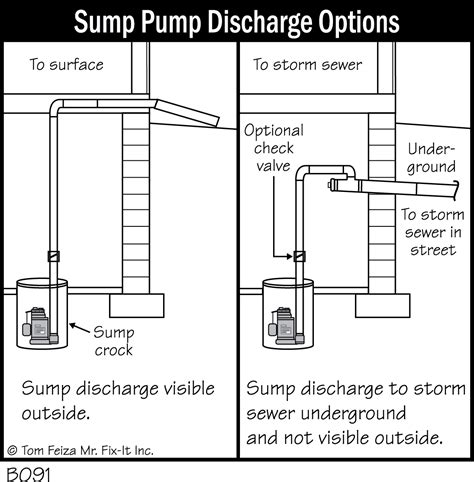 Sump Pump Discharge Options

To surface

Sump crock

Sump discharge visible outside.

© Tom Feiza Mr. Fix-It Inc.

To storm sewer

Optional check valve

Underground

To storm sewer in street

Sump discharge to storm sewer underground and not visible outside.

B091