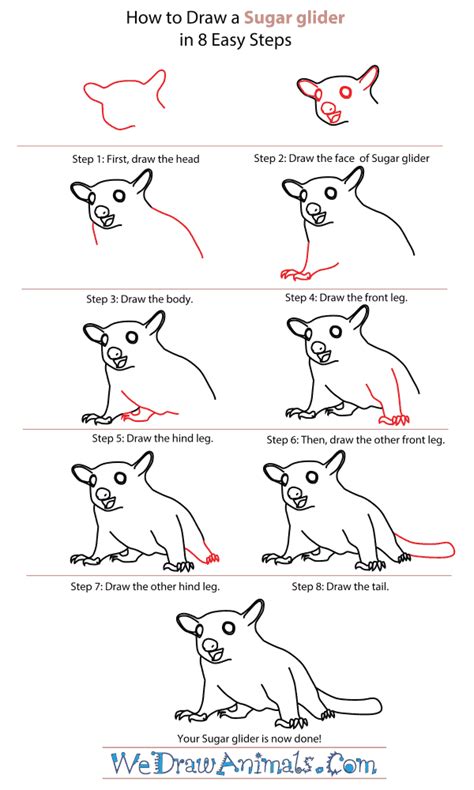 How to Draw a Sugar glider
in 8 Easy Steps

Step 1: First, draw the head

Step 2: Draw the face  of Sugar glider

Step 3: Draw the body.

Step 4: Draw the front leg.

Step 5: Draw the hind leg.

Step 6: Then, draw the other front leg.

Step 7: Draw the other hind leg.

Step 8: Draw the tail.

Your Sugar glider is now done!

WeDrawAnimals.Com