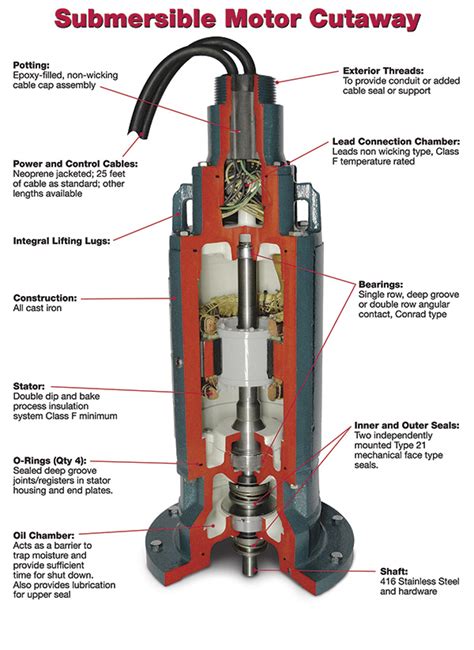 Submersible Motor Cutaway

Potting:
Epoxy-filled, non-wicking cable cap assembly

Power and Control Cables:
Neoprene jacketed; 25 feet of cable as standard; other lengths available

Integral Lifting Lugs:

Construction:
All cast iron

Stator:
Double dip and bake process insulation system Class F minimum

O-Rings (Qty 4):
Sealed deep groove joints/registers in stator housing and end plates.

Oil Chamber:
Acts as a barrier to trap moisture and provide sufficient time for shut down. Also provides lubrication for upper seal

Exterior Threads:
To provide conduit or added cable seal or support

Lead Connection Chamber:
Leads non wicking type, Class F temperature rated

Bearings:
Single row, deep groove or double row angular contact, Conrad type

Inner and Outer Seals:
Two independently mounted Type 21 mechanical face type seals.

Shaft:
416 Stainless Steel and hardware