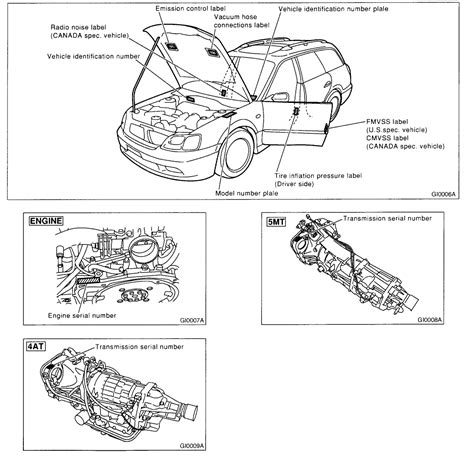 Emission control label

Vacuum hose connections label

Vehicle identification number plale

Radio noise label (CANADA spec. vehicle)

Vehicle identification number

FMVSS label (U.S.spec. vehicle) CMVSS label (CANADA spec. vehicle)

Tire inflation pressure label (Driver side)

Model number plale

GI0006A

ENGINE

Engine serial number

GI0007A

5MT

Transmission serial number

GI0008A

4AT

Transmission serial number

GI0009A