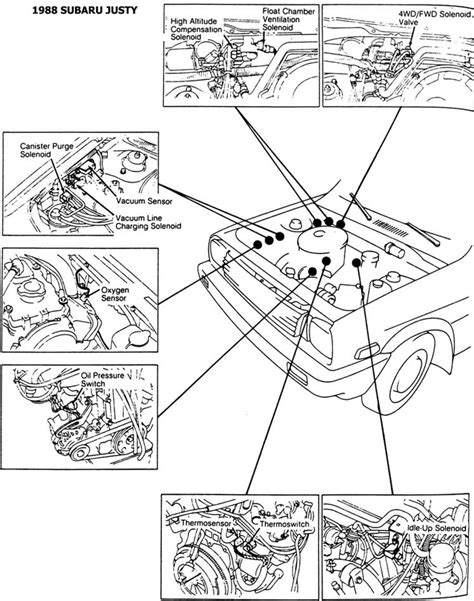 1988 SUBARU JUSTY

High Altitude Compensation Solenoid

Float Chamber Ventilation Solenoid

4WD/FWD Solenoid Valve

Canister Purge Solenoid

Vacuum Sensor

Vacuum Line Charging Solenoid

Oxygen Sensor

Oil Pressure Switch

Thermosensor

Thermoswitch

Idle-Up Solenoid